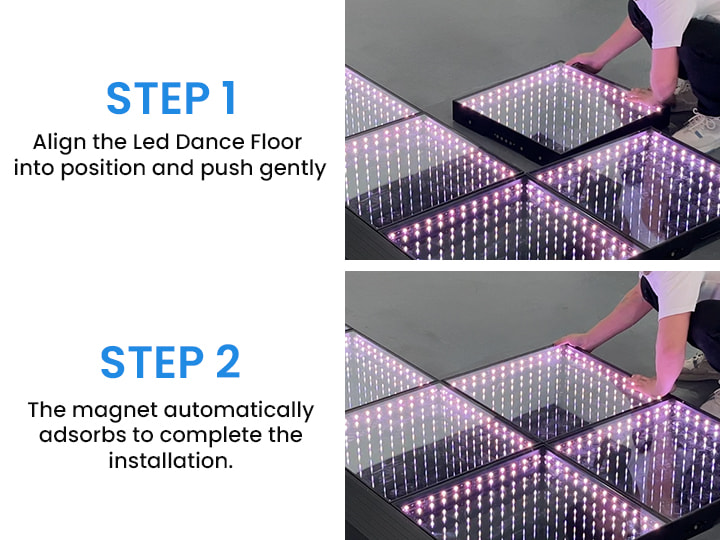 STEP 1

Align the Led Dance Floor into position and push gently

STEP 2

The magnet automatically adsorbs to complete the installation.