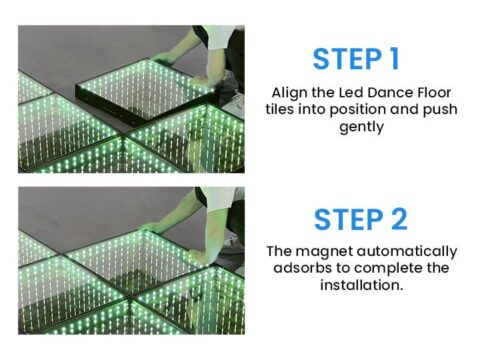 STEP 1

Align the Led Dance Floor tiles into position and push gently

STEP 2

The magnet automatically adsorbs to complete the installation.