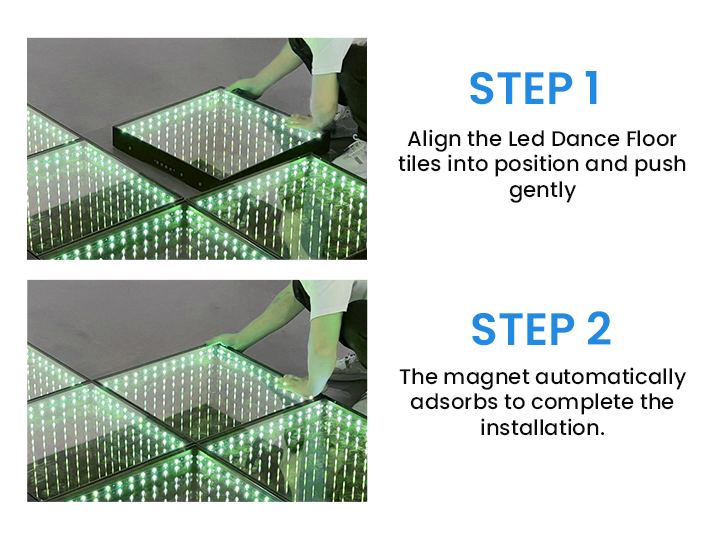 STEP 1

Align the Led Dance Floor tiles into position and push gently

STEP 2

The magnet automatically adsorbs to complete the installation.