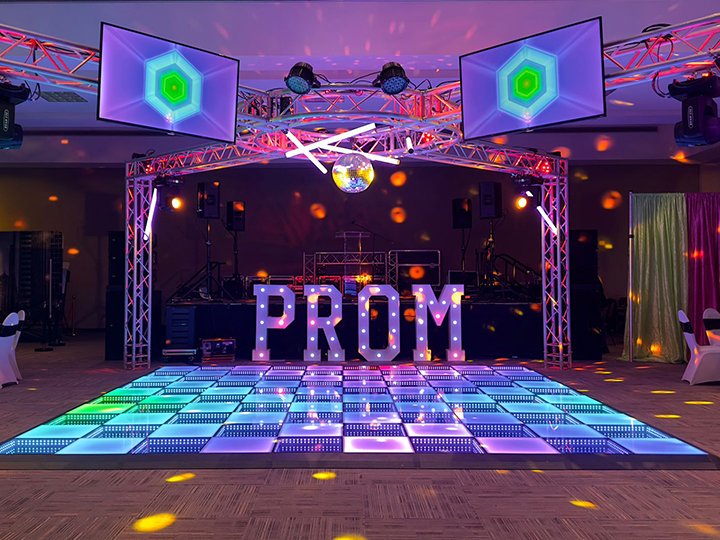 PROM